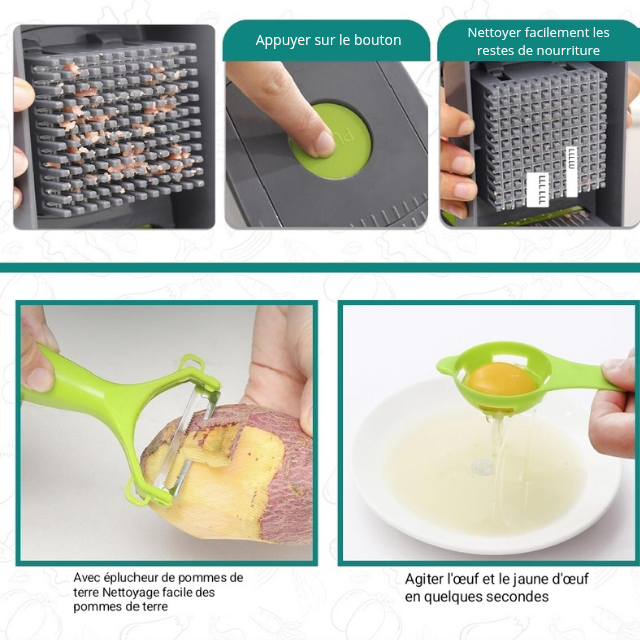 Appuyer sur le bouton

Nettoyer facilement les restes de nourriture

Avec éplucheur de pommes de terre Nettoyage facile des pommes de terre

Agiter l'œuf et le jaune d'œuf en quelques secondes